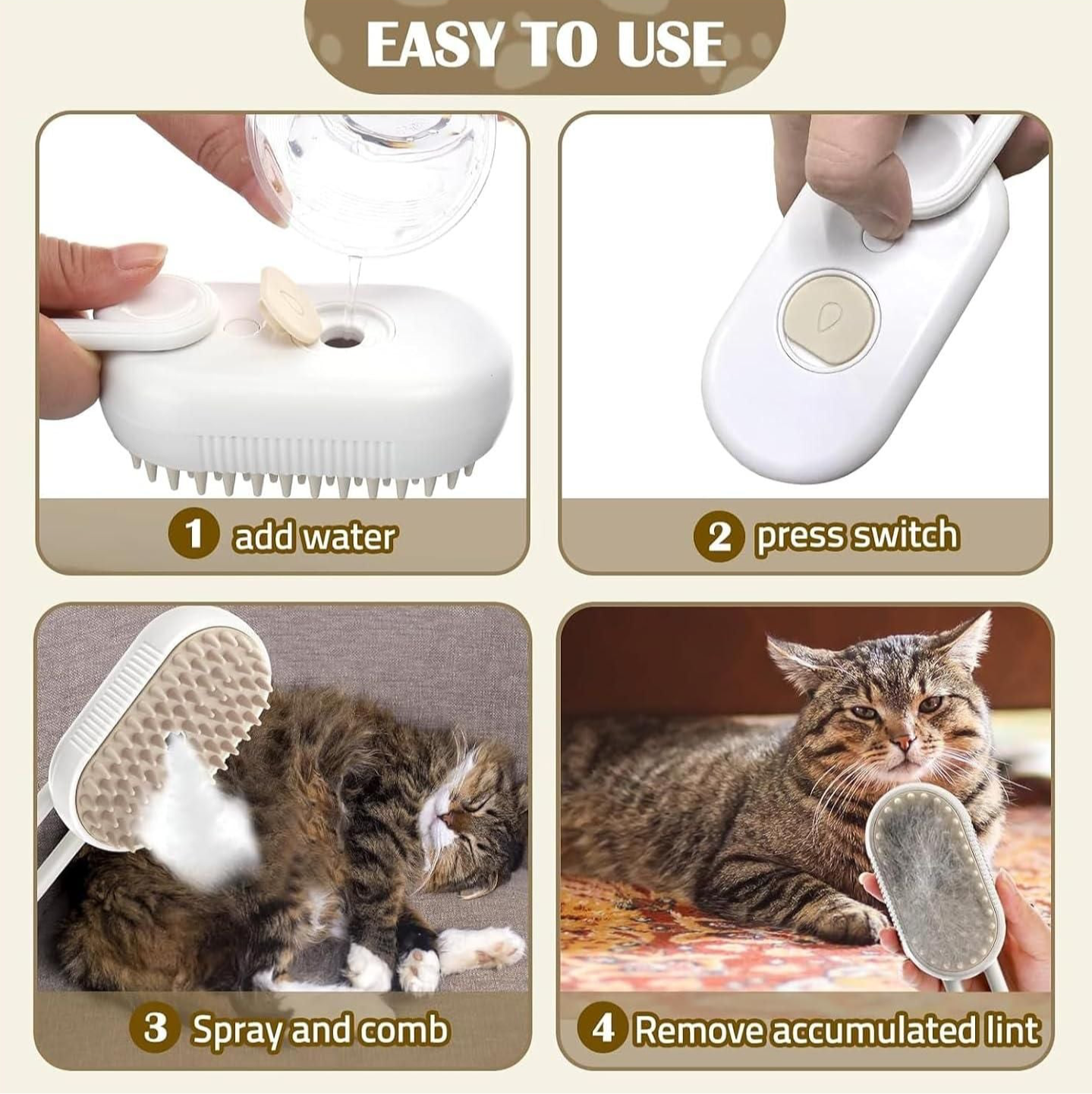 EASY TO USE

1 add water

2 press switch

3 Spray and comb

4 Remove accumulated lint