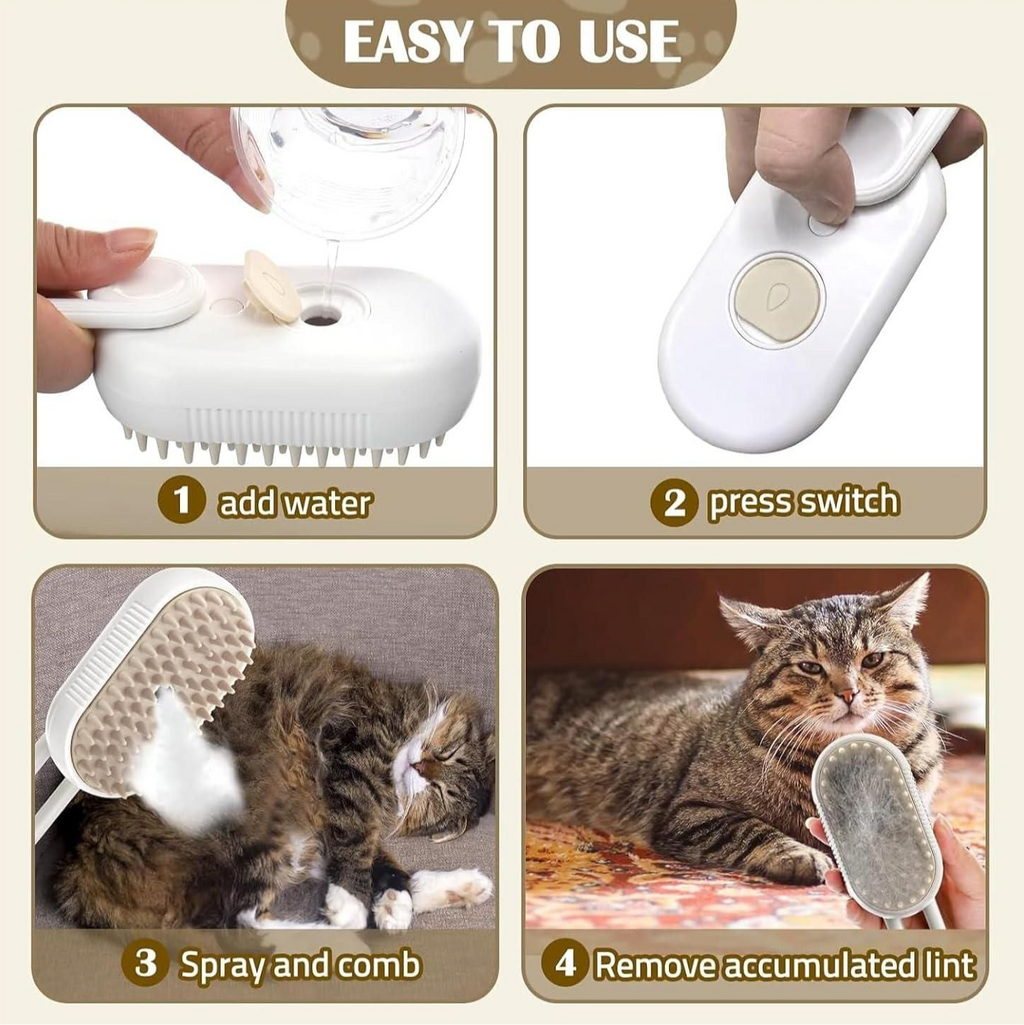 EASY TO USE

1 add water

2 press switch

3 Spray and comb

4 Remove accumulated lint